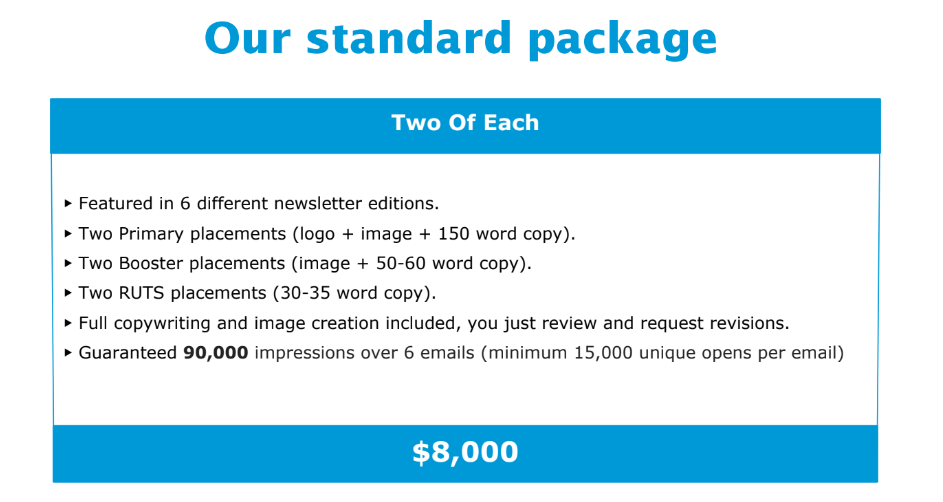 Our standard package

Two Of Each

▸ Featured in 6 different newsletter editions.
▸ Two Primary placements (logo + image + 150 word copy).
▸ Two Booster placements (image + 50-60 word copy).
▸ Two RUTS placements (30-35 word copy).
▸ Full copywriting and image creation included, you just review and request revisions.
▸ Guaranteed 90,000 impressions over 6 emails (minimum 15,000 unique opens per email)

$8,000